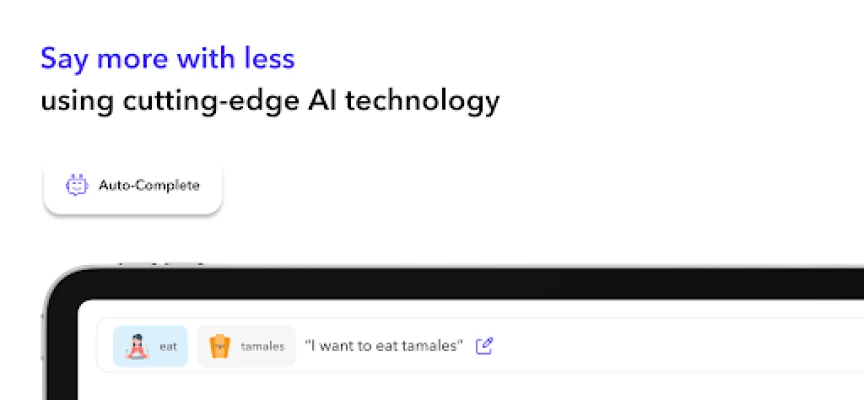 Say more with less
using cutting-edge AI technology

Auto-Complete

eat

tamales

"I want to eat tamales"